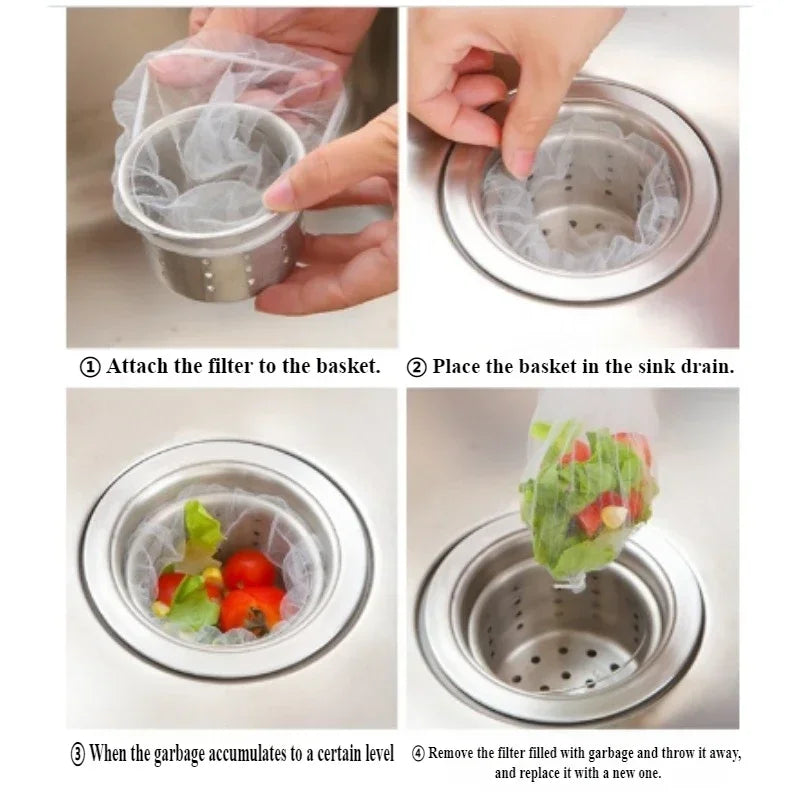 ① Attach the filter to the basket.

② Place the basket in the sink drain.

③ When the garbage accumulates to a certain level

④ Remove the filter filled with garbage and throw it away, and replace it with a new one.