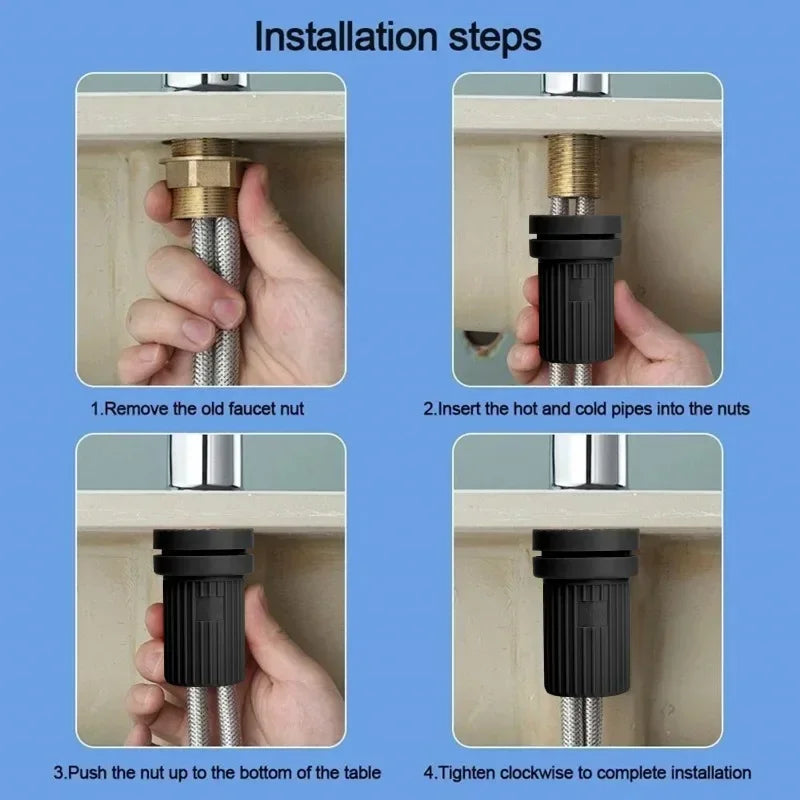 Installation steps

1.Remove the old faucet nut

2.Insert the hot and cold pipes into the nuts

3.Push the nut up to the bottom of the table

4.Tighten clockwise to complete installation