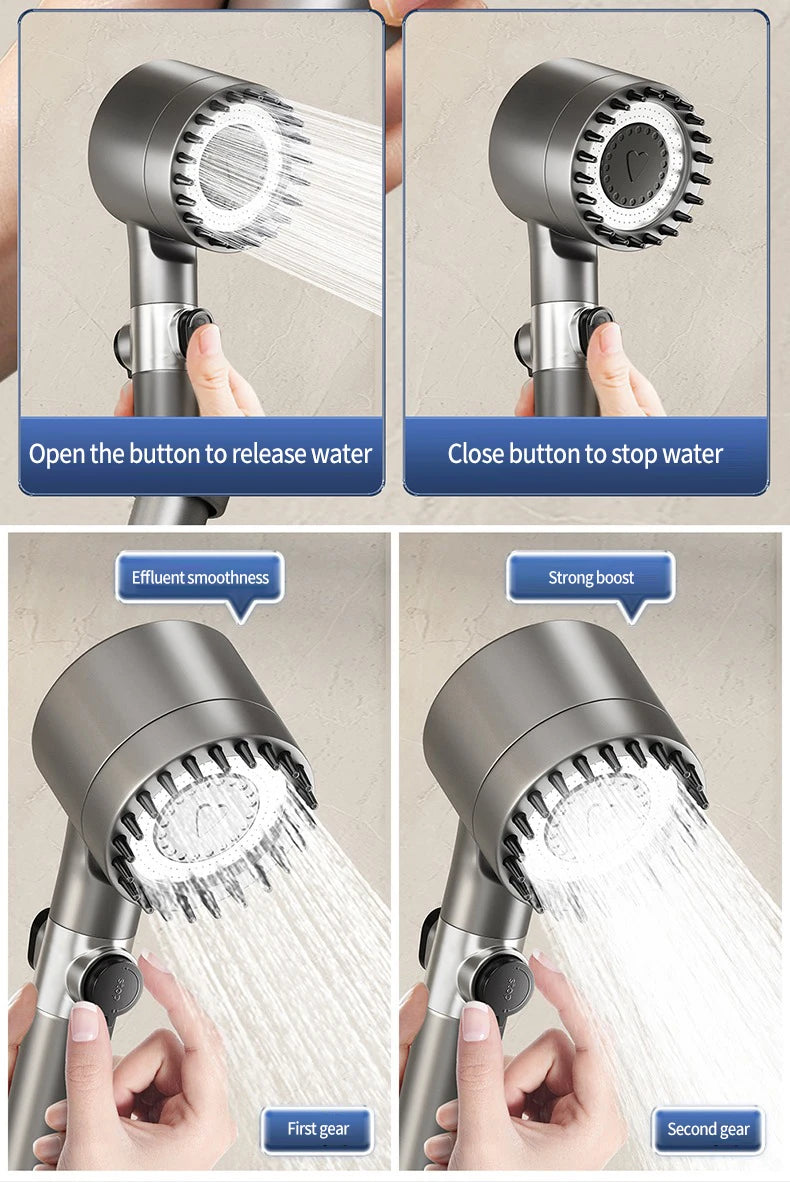 Open the button to release water

Close button to stop water

Effluent smoothness

Strong boost

First gear

Second gear